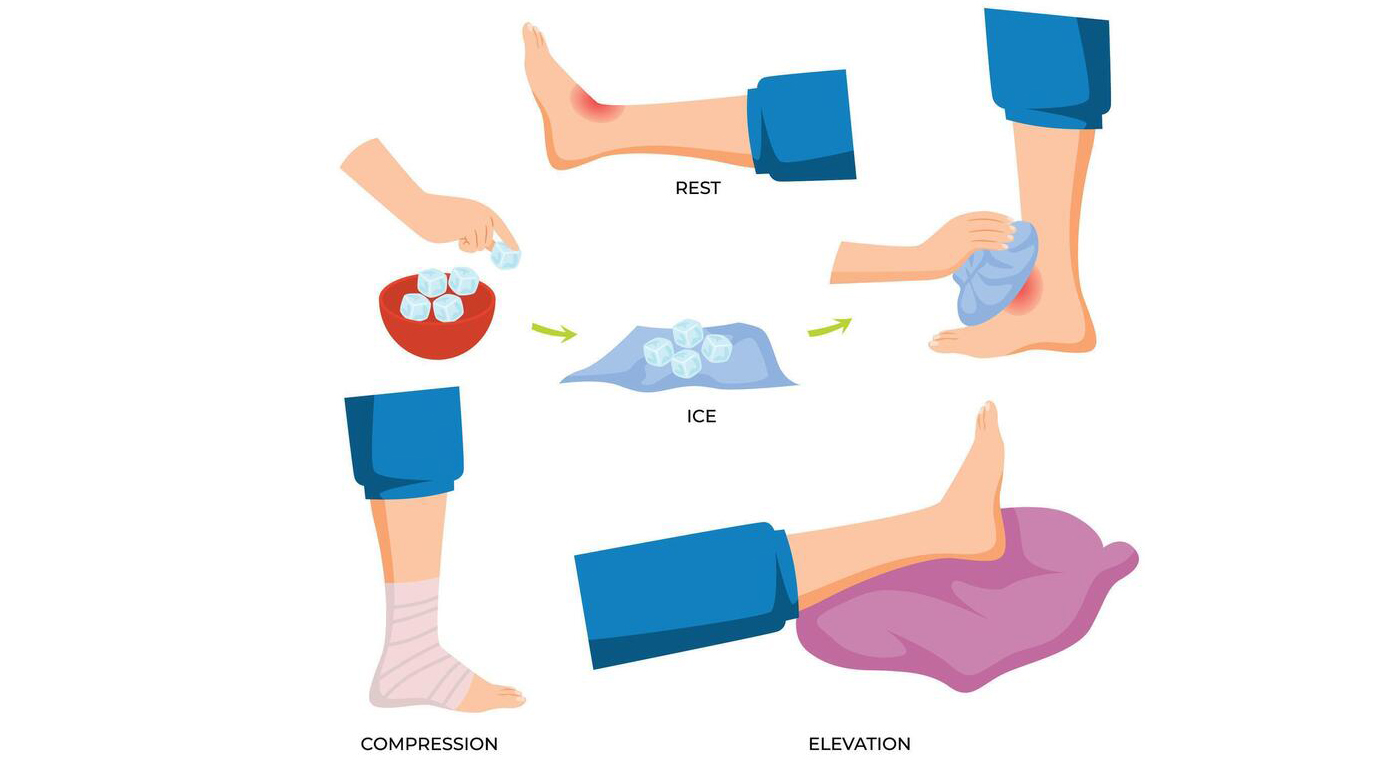 REST

ICE

COMPRESSION

ELEVATION